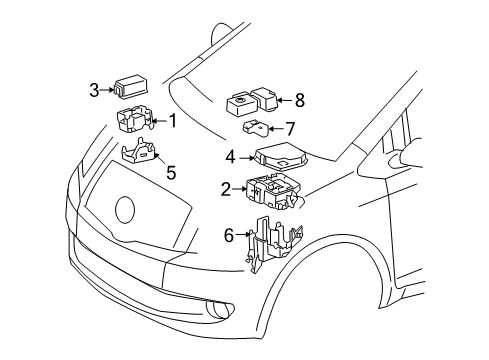 3
1
5
8
7
4
2
6