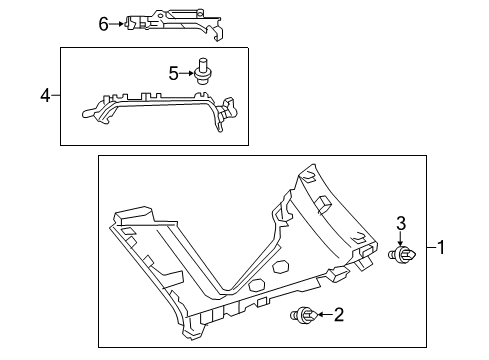 6
5
4
3
1
2