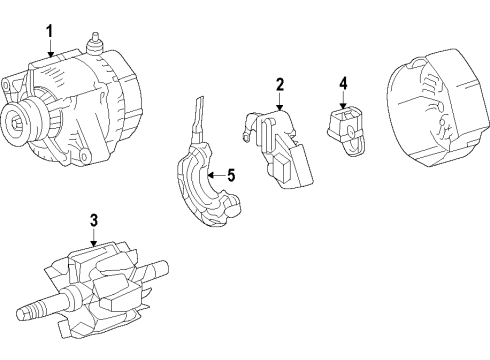 1
2
4
5
3