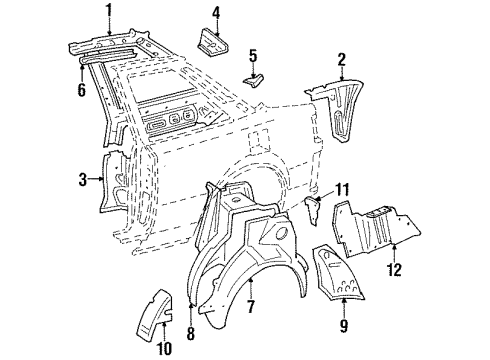 1
4
5
2
6
3
11
12
7
9
8
10