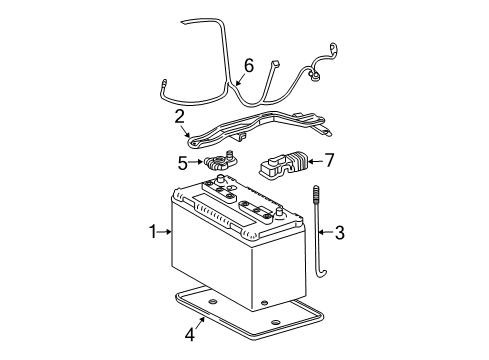 6
2
5
7
1
3
4