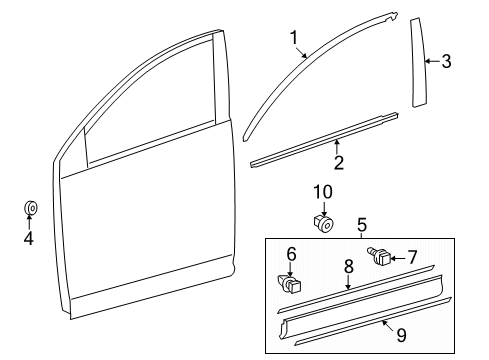 1
3
2
10
4
5
6
7
8
9