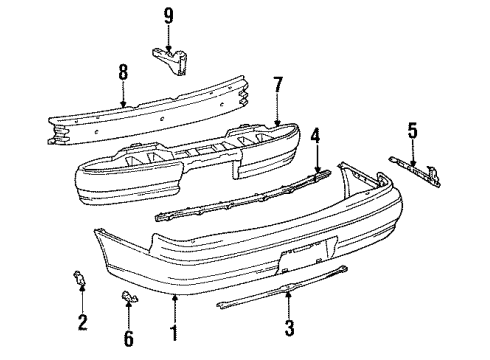 9
8
7
4
5
2
6
1
3