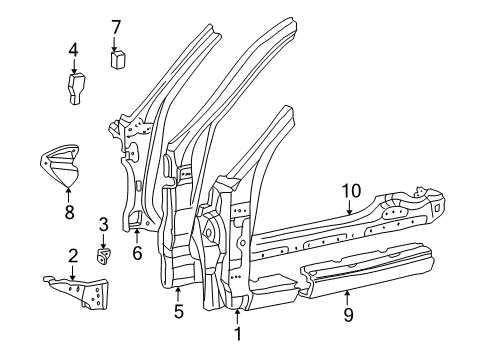 7
4
8
3
2
6
5
1
10
9