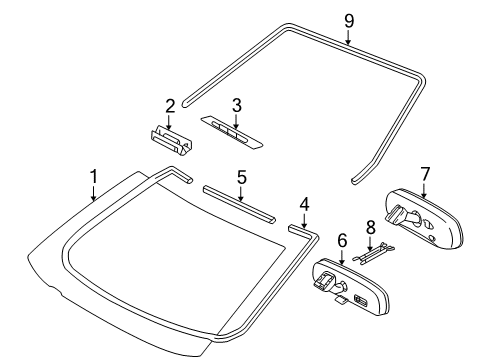 9
2
3
1
5
4
7
8
6