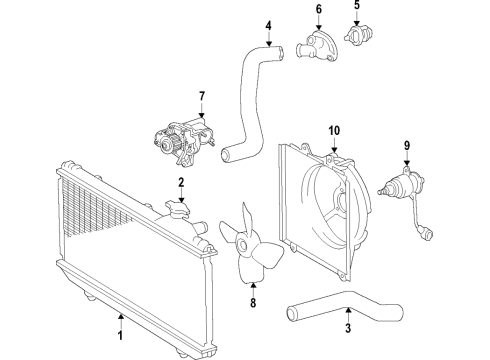 6
5
4
7
10
9
2
8
3
1