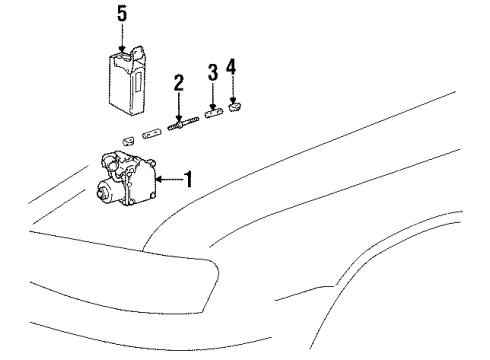 5
2
3
4
1