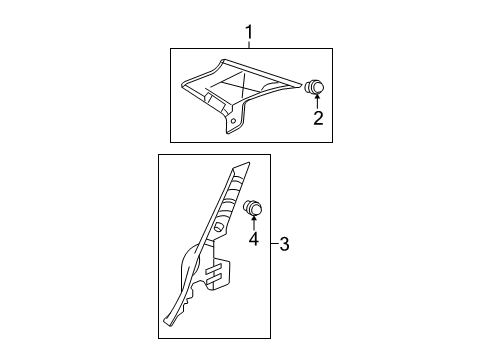 1
2
4
3