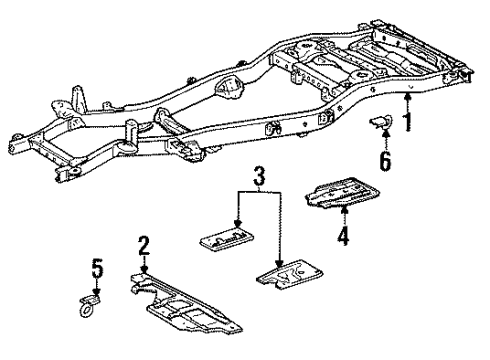 1
6
3
4
2
5