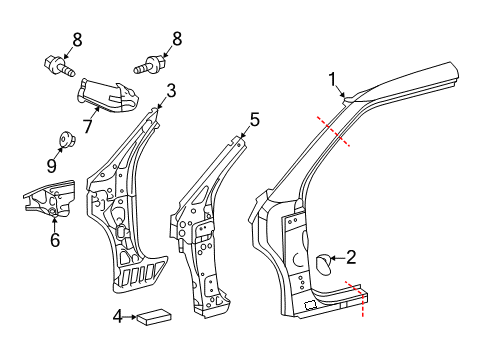 8
8
1
3
7
5
9
6
2
4