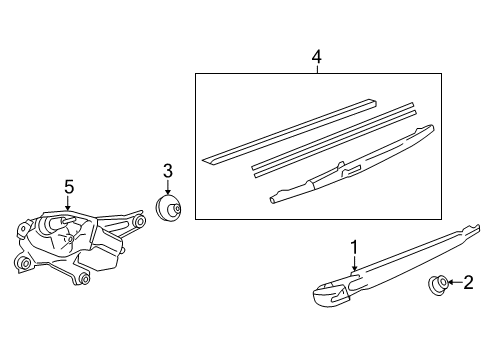 4
3
5
1
2