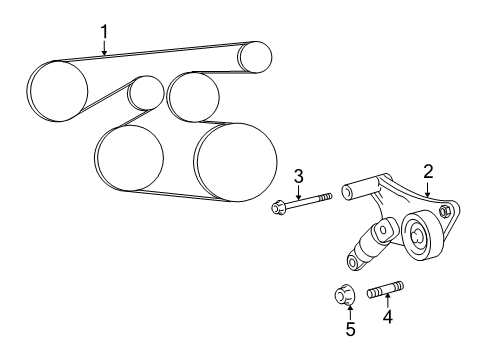 1
3
2
5
4