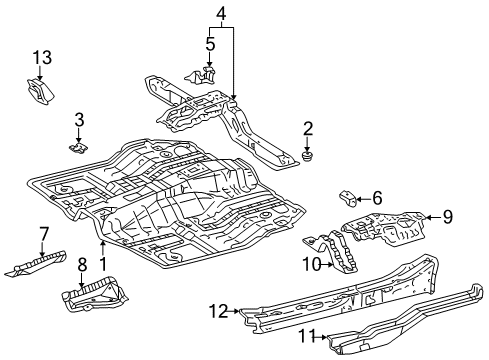 4
5
13
3
2
6
9
7
1
8
10
12
11