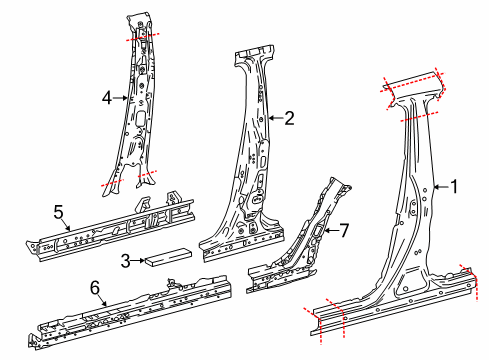 4
2
1
5
3
7
6