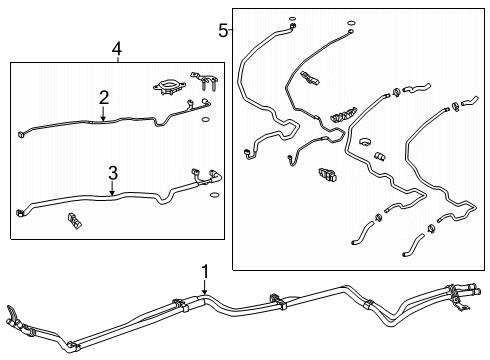 4
2
3
5
1