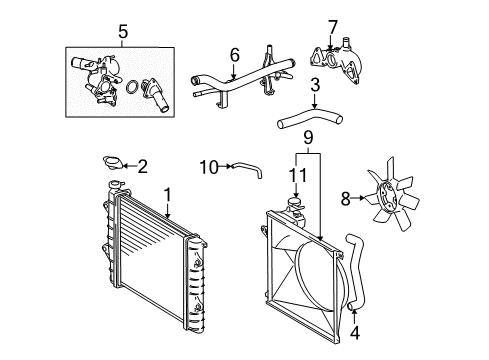 5
6
7
3
9
2
10
11
1
8
4