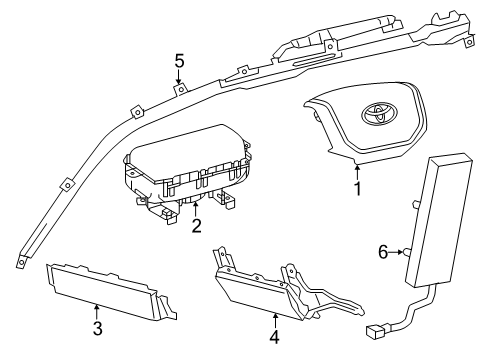 5
1
2
6
3
4