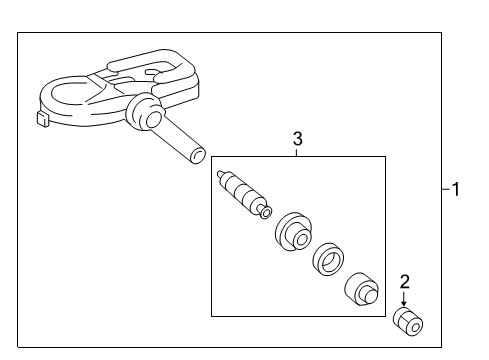 3
1
2