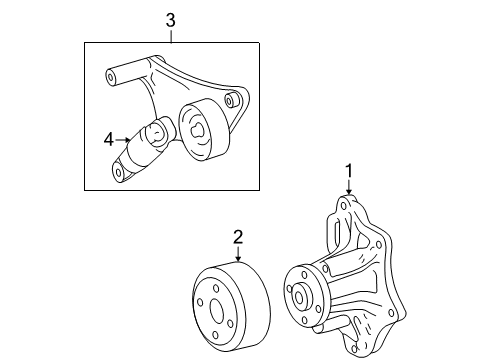 3
4
1
2