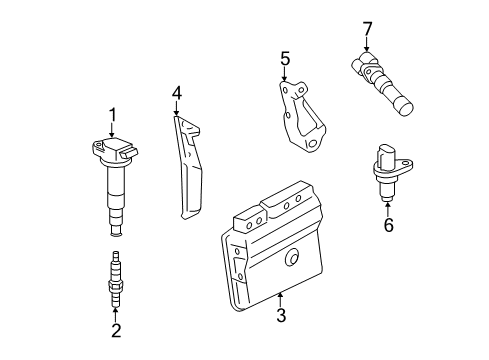 7
5
4
1
6
3
2