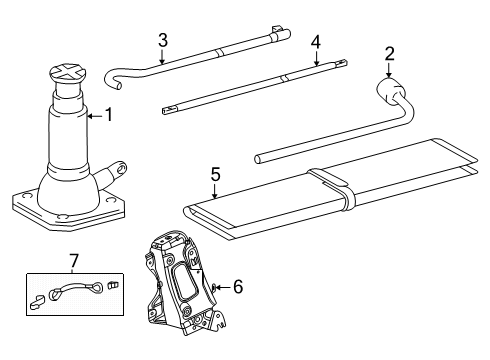 3
4
2
1
5
7
6