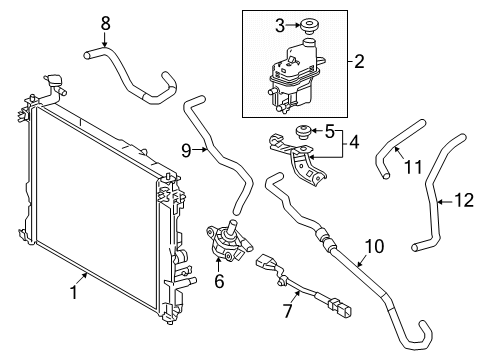 8
3
2
5
4
9
11
12
10
6
7
1