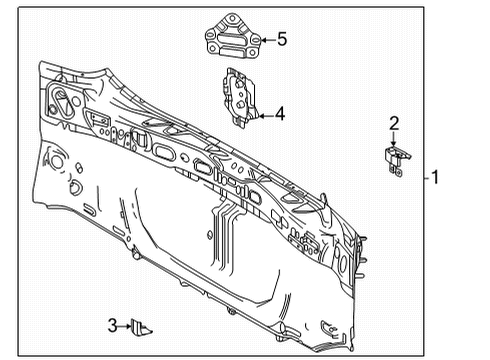 5
4
2
1
3