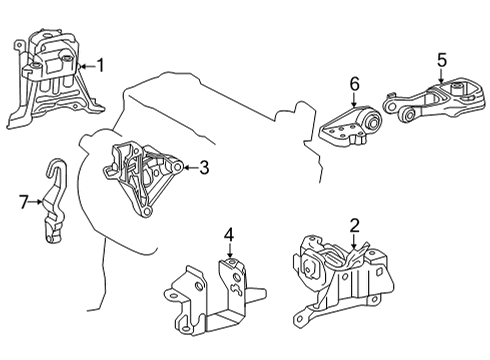 1
5
6
3
7
2
4