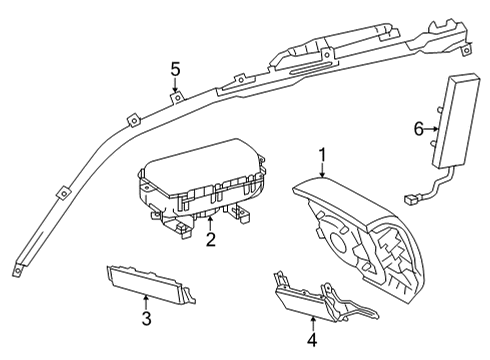 5
6
1
2
3
4