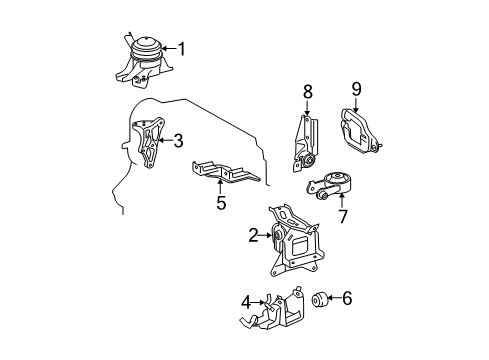 1
8
9
3
5
7
2
4
6