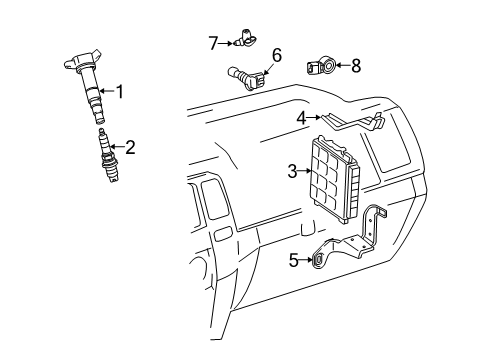 7
6
8
1
4
2
3
5