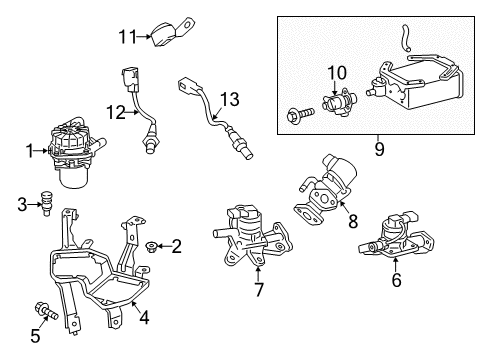 11
10
12
13
1
9
3
8
2
7
6
4
5