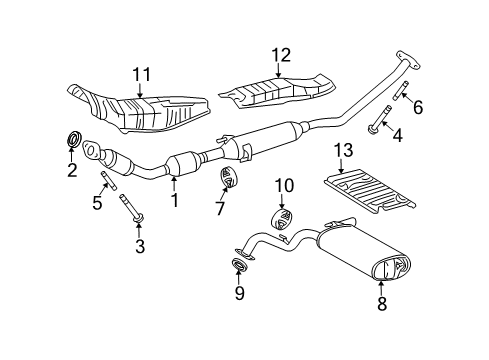 11
12
6
4
2
13
5
1
7
10
3
9
8