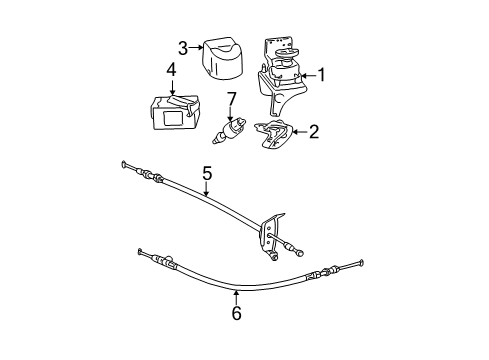 3
1
4
7
2
5
6