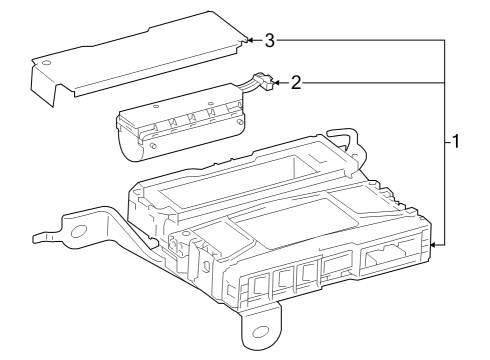 3
2
1