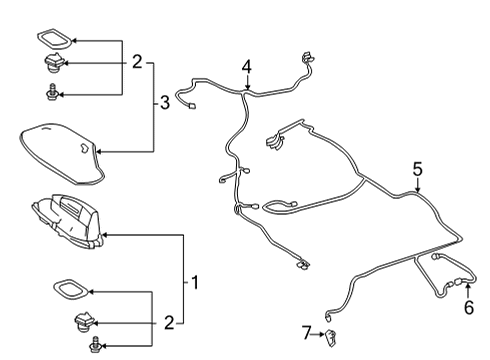 2
3
4
5
1
2
6
7