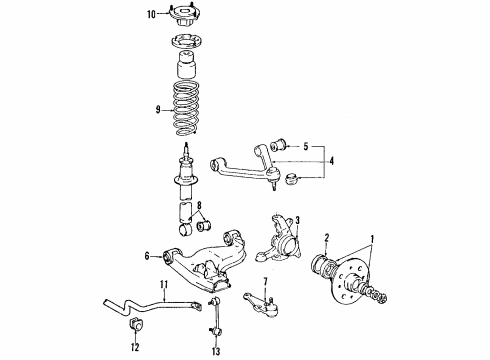 10
9
5
4
8
3
2
1
6
7
11
12
13