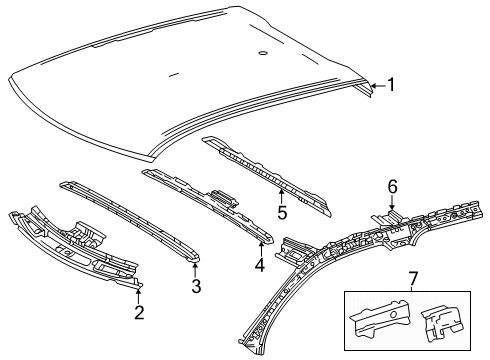 1
6
5
4
3
2
7