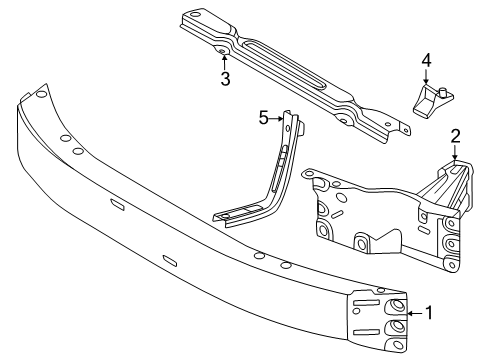 3
4
5
2
1