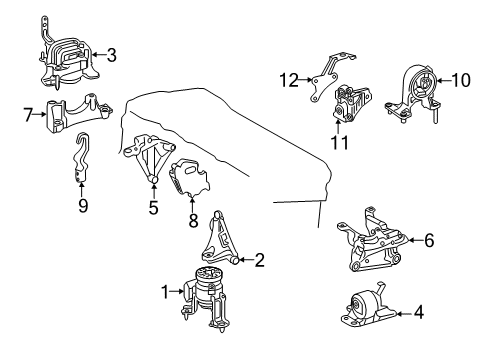 3
12
10
7
11
9
5
8
6
2
1
4