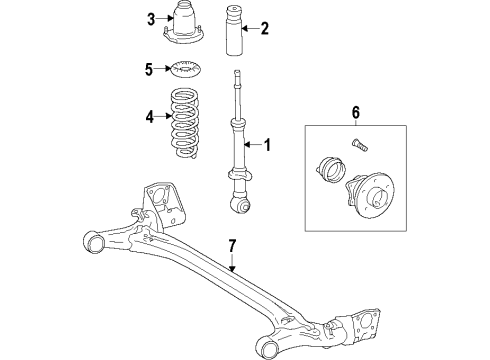 3
2
5
4
1
6
7