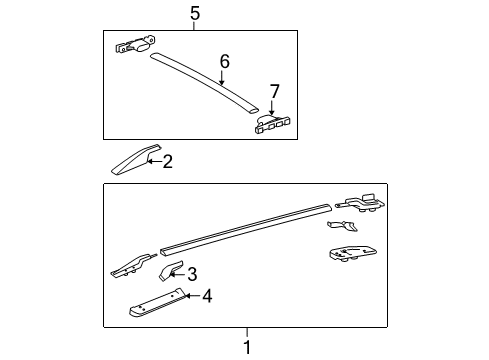 5
6
7
2
3
4
1