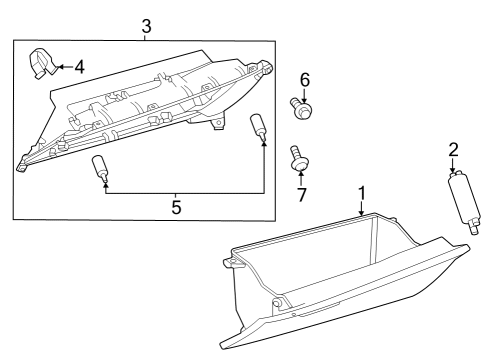 3
4
6
2
5
7
1