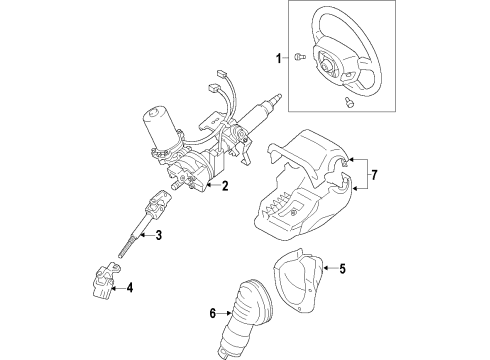 1
2
7
3
5
4
6