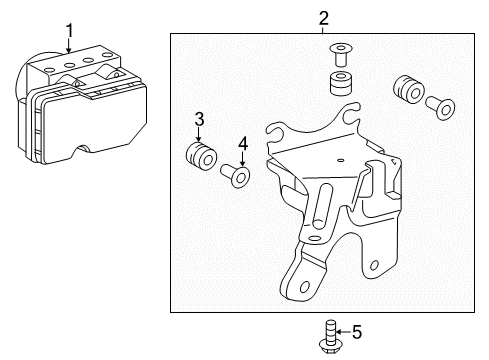 1
2
3
4
5