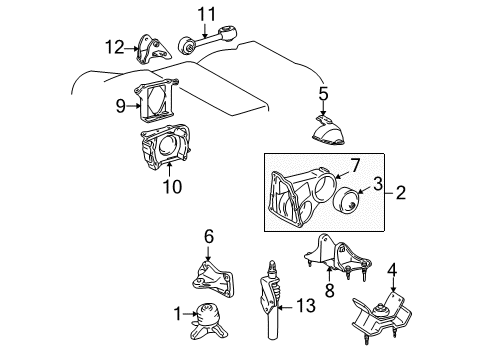 11
12
9
5
10
7
3
2
6
8
4
1
13