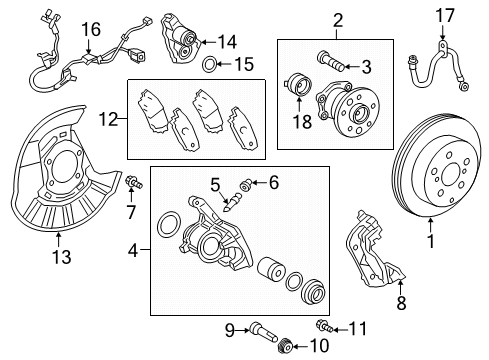 16
14
15
2
3
18
17
12
13
7
5
6
4
1
8
9
10
11