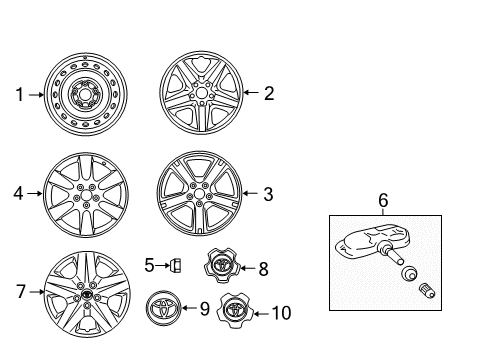 1
2
4
3
6
5
8
7
9
10