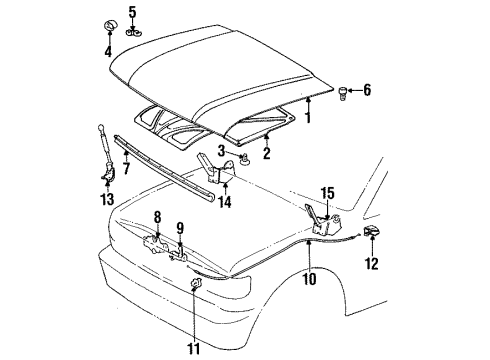 5
4
6
1
2
3
7
13
14
15
8
9
12
10
11