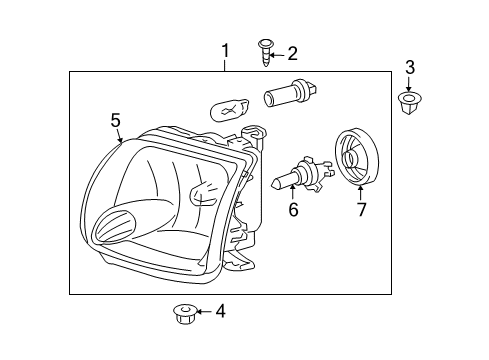 1
2
3
5
6
7
4